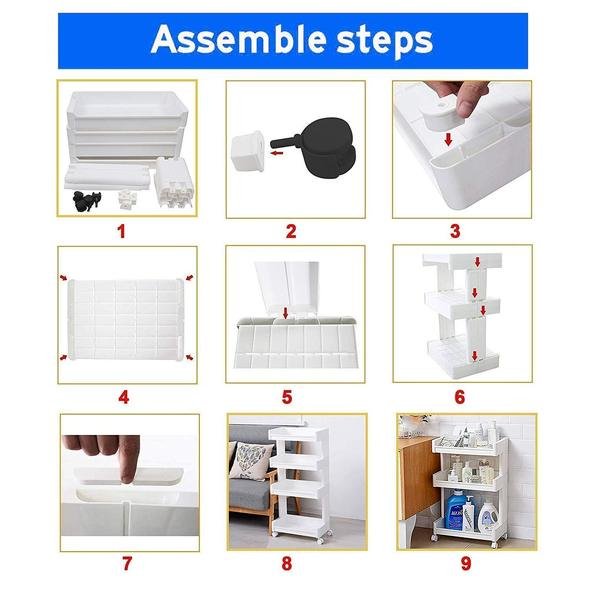 Assemble steps

1

2

3

4

5

6

7

8

9