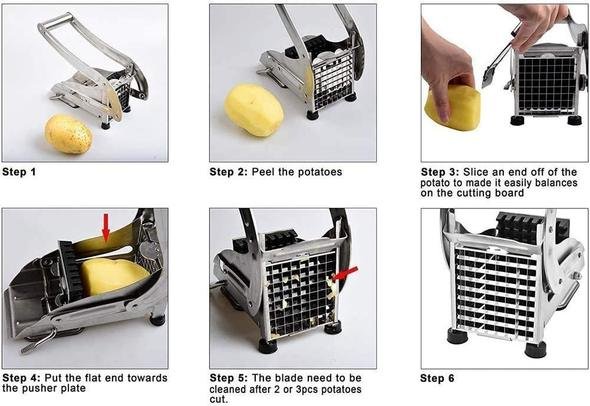 Step 1

Step 2: Peel the potatoes

Step 3: Slice an end off of the potato to made it easily balances on the cutting board

Step 4: Put the flat end towards the pusher plate

Step 5: The blade need to be cleaned after 2 or 3pcs potatoes cut.

Step 6